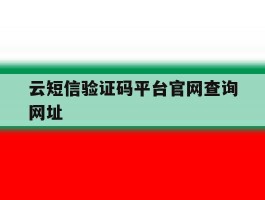 云短信验证码平台官网查询网址